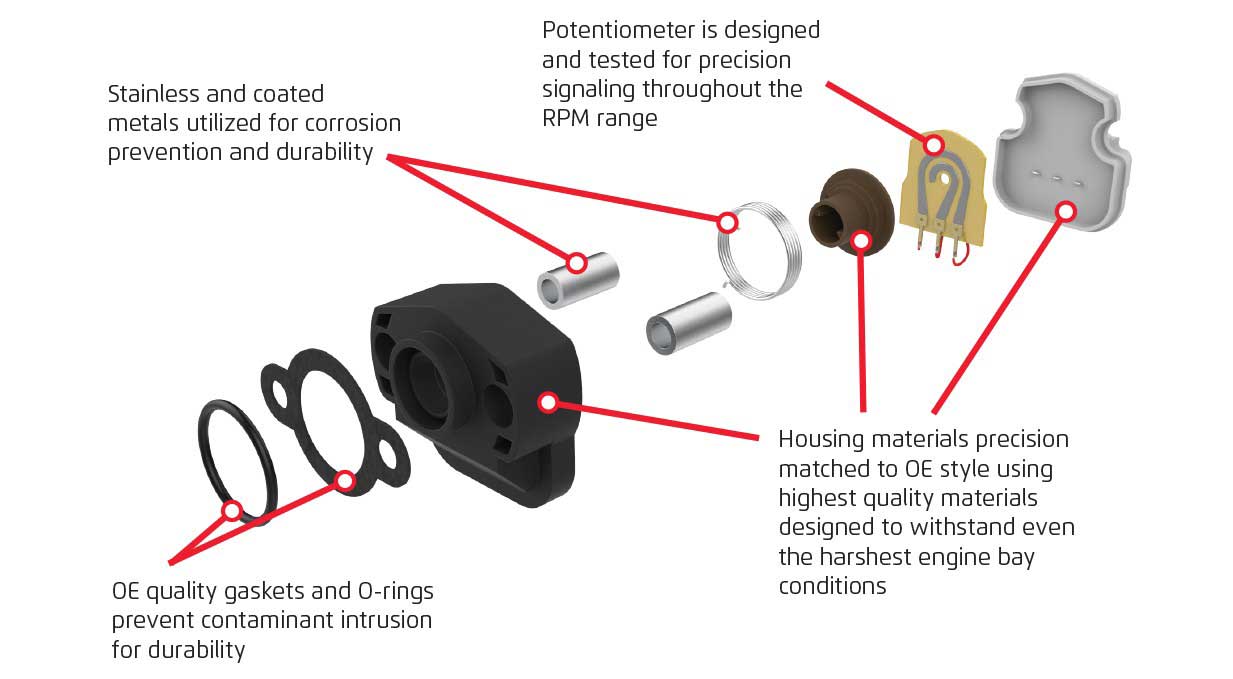 Potentiometer is designed and tested for precision signaling throughout the RPM range

Stainless and coated metals utilized for corrosion prevention and durability

Housing materials precision matched to OE style using highest quality materials designed to withstand even the harshest engine bay conditions

OE quality gaskets and O-rings prevent contaminant intrusion for durability